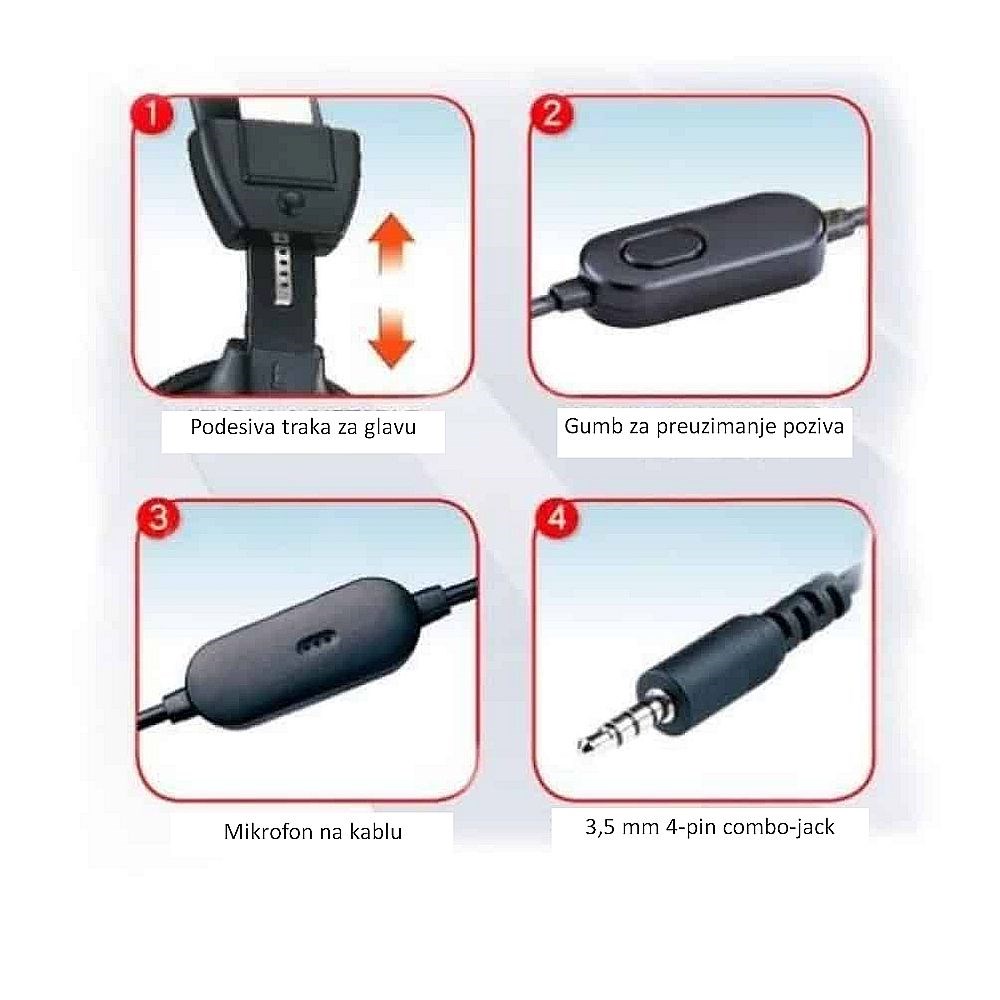 1

Podesiva traka za glavu

2

Gumb za preuzimanje poziva

3

Mikrofon na kablu

4

3,5 mm 4-pin combo-jack