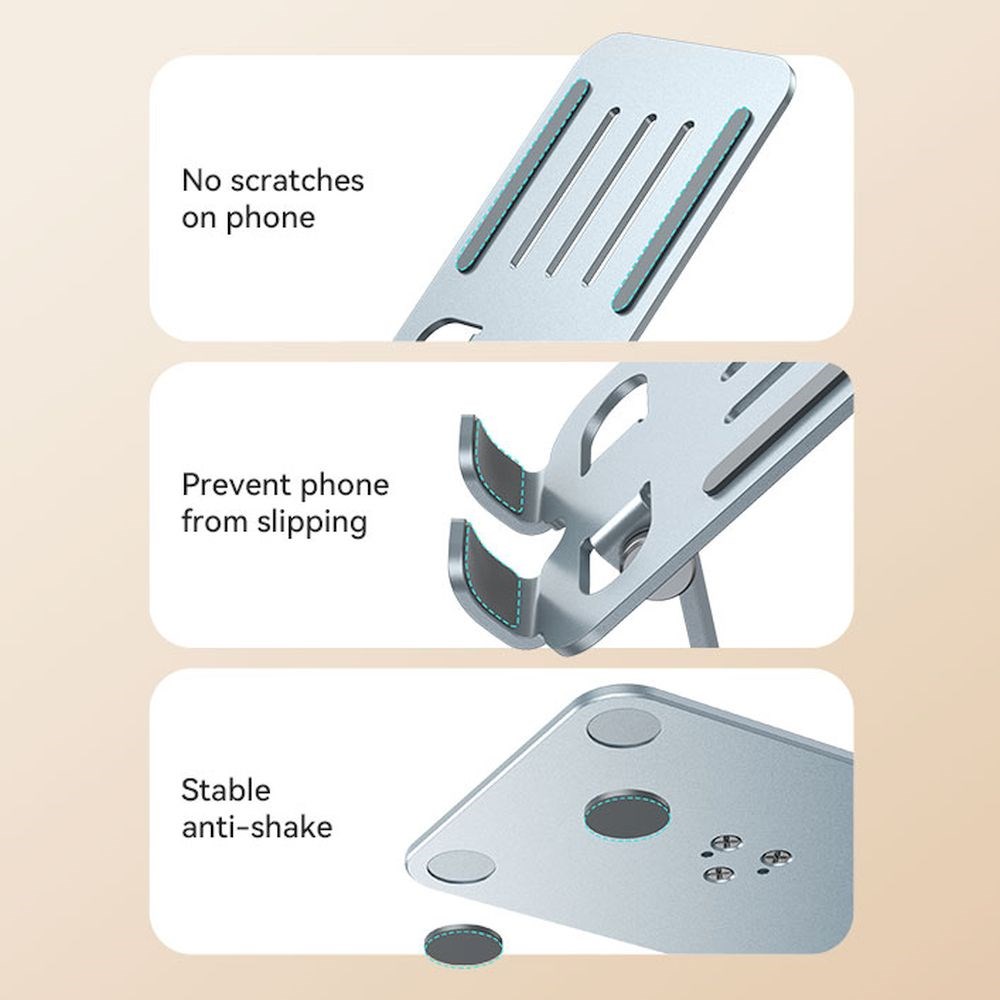 No scratches on phone

Prevent phone from slipping

Stable anti-shake