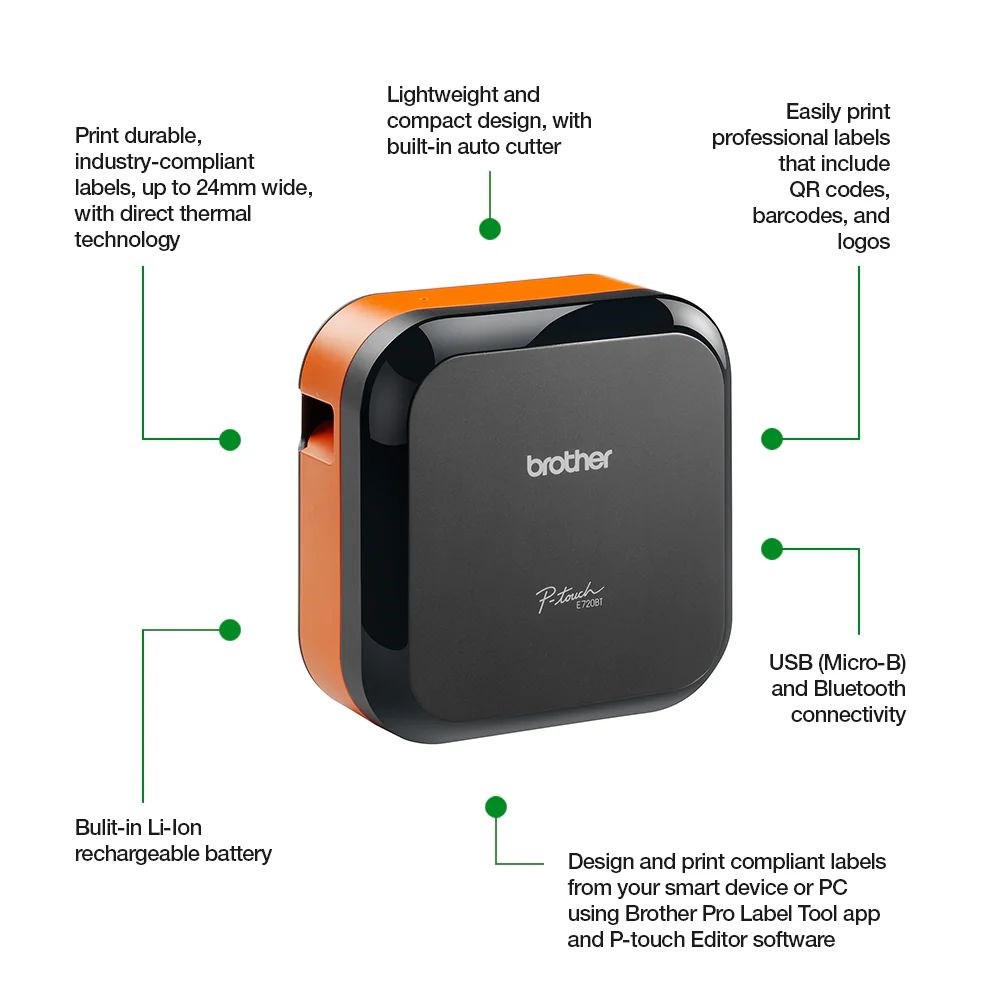 Print durable, industry-compliant labels, up to 24mm wide, with direct thermal technology

Lightweight and compact design, with built-in auto cutter

Easily print professional labels that include QR codes, barcodes, and logos

brother

P-touch
E720BT

USB (Micro-B) and Bluetooth connectivity

Bulit-in Li-Ion rechargeable battery

Design and print compliant labels from your smart device or PC using Brother Pro Label Tool app and P-touch Editor software